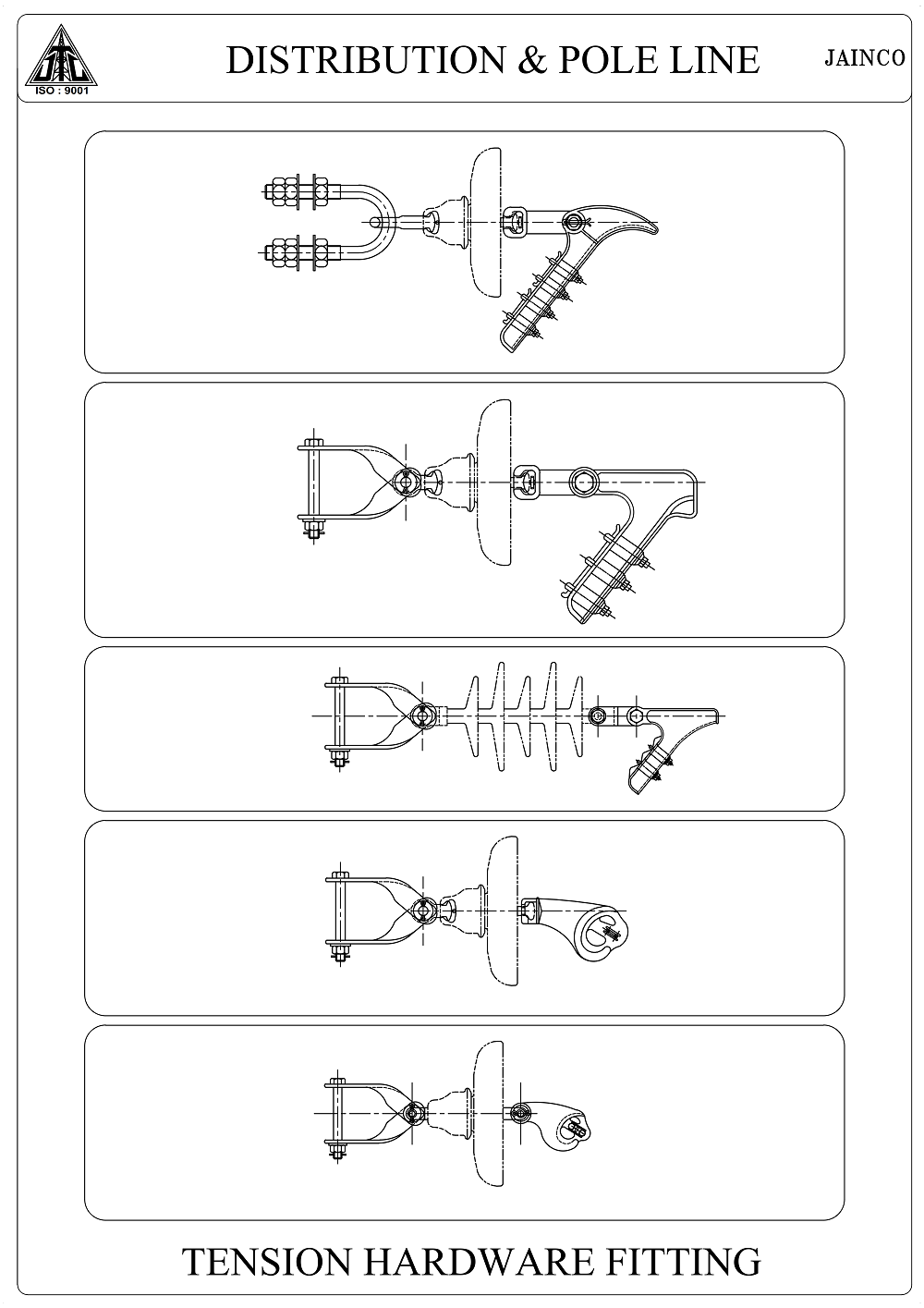 JTC
ISO : 9001

DISTRIBUTION & POLE LINE

JAINCO

TENSION HARDWARE FITTING